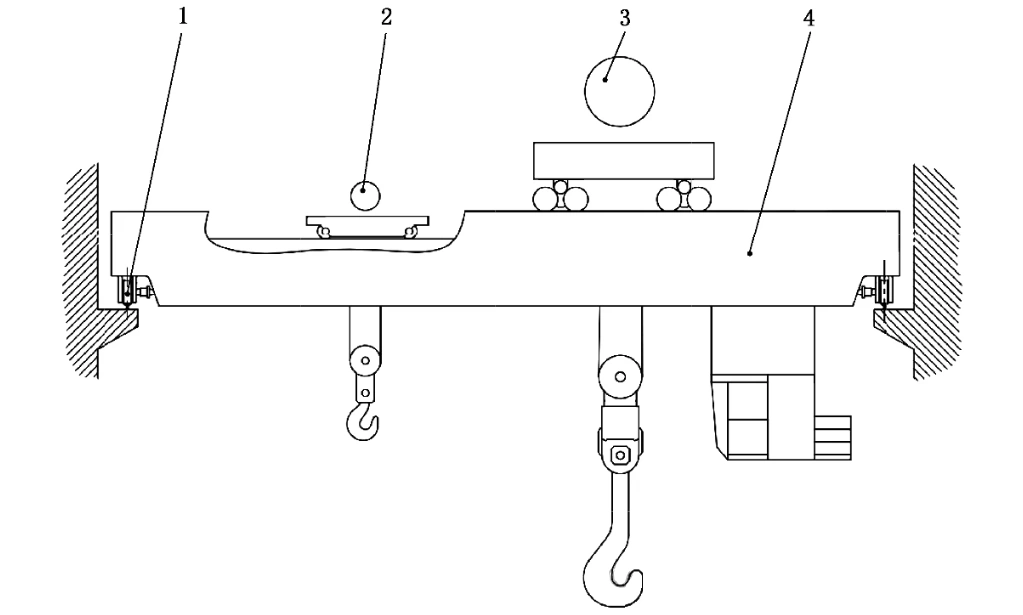 1
2
3
4